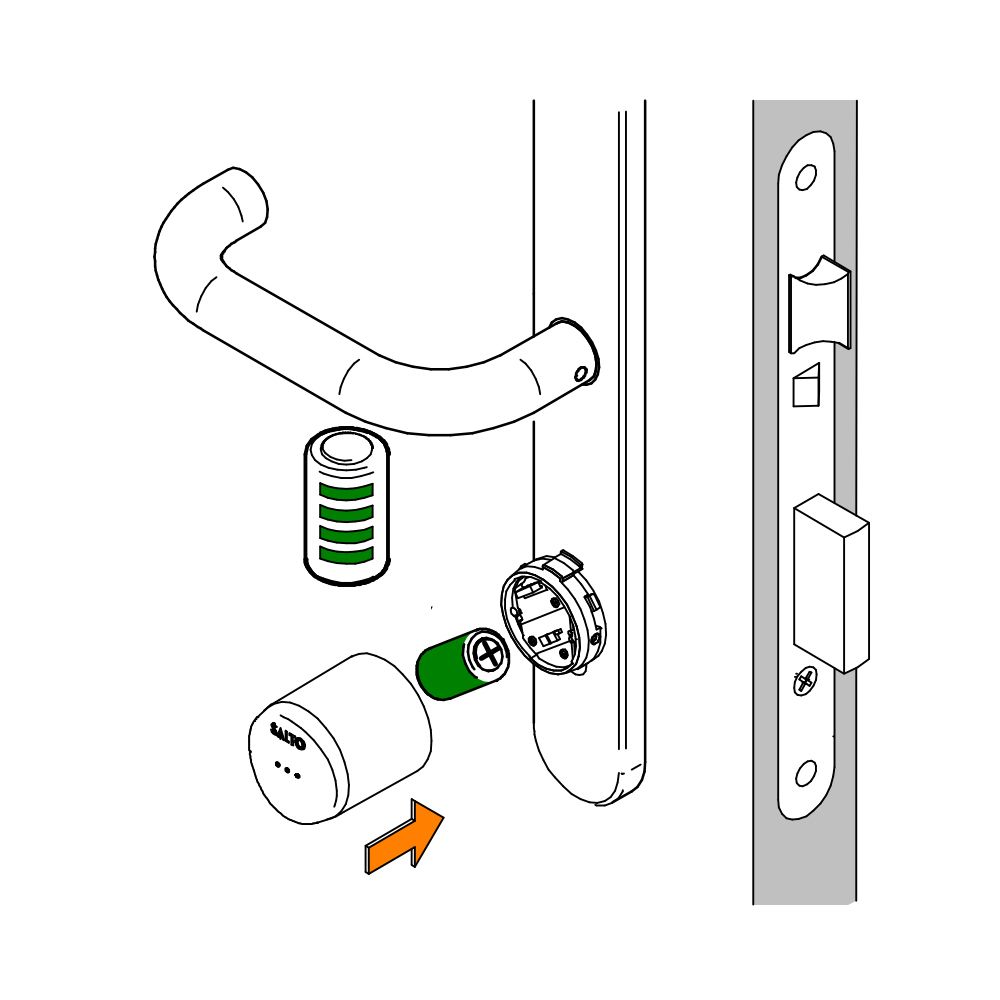 SALTO